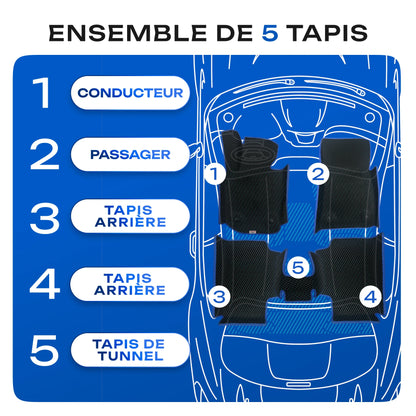 ENSEMBLE DE 5 TAPIS

1 CONDUCTEUR

2 PASSAGER

3 TAPIS ARRIÈRE

4 TAPIS ARRIÈRE

5 TAPIS DE TUNNEL

1 2 5 3 4