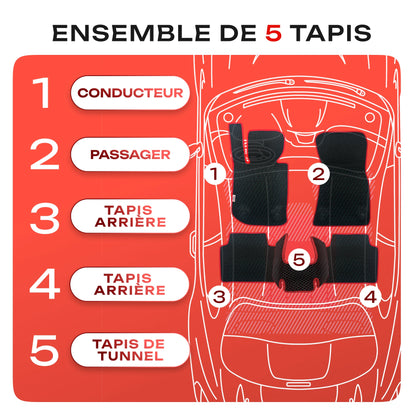 ENSEMBLE DE 5 TAPIS

1 CONDUCTEUR

2 PASSAGER

3 TAPIS ARRIÈRE

4 TAPIS ARRIÈRE

5 TAPIS DE TUNNEL

1

2

5

3

4